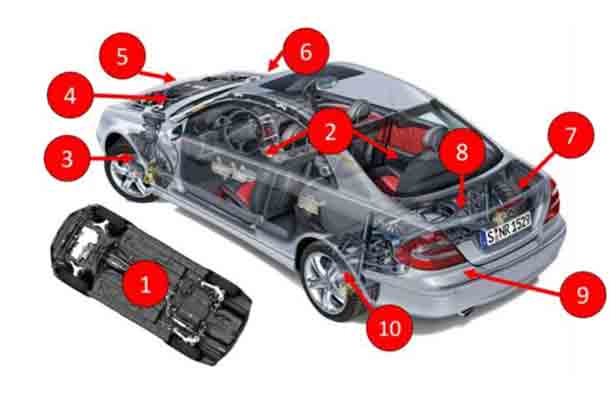 5
6
4
2
7
3
8
S NR 1529
1
9
10